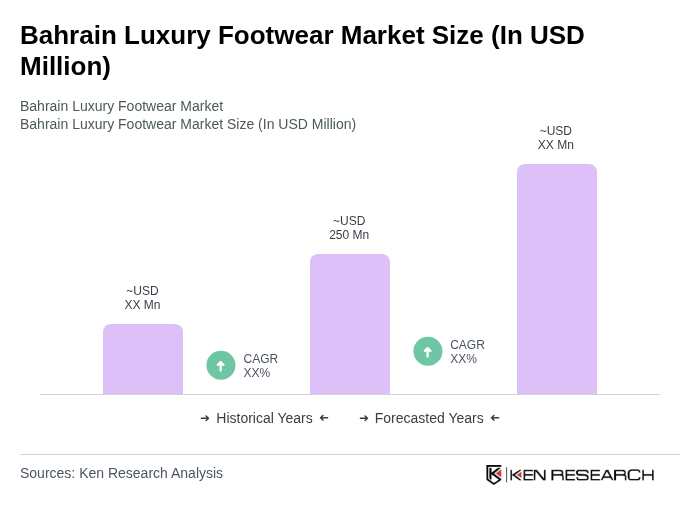 Bahrain Luxury Footwear Market Size (In USD Million)

Bahrain Luxury Footwear Market
Bahrain Luxury Footwear Market Size (In USD Million)

~USD
XX Mn

CAGR
XX%

~USD
250 Mn

CAGR
XX%

~USD
XX Mn

→ Historical Years ←
→ Forecasted Years ←

Sources: Ken Research Analysis

KEN RESEARCH